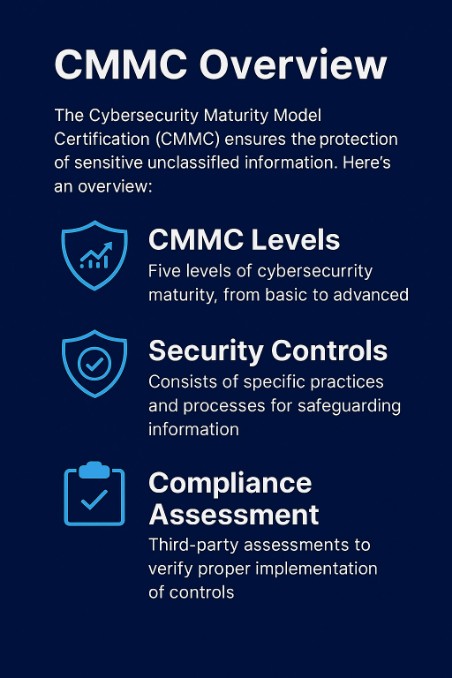 CMMC Overview

The Cybersecurity Maturity Model Certification (CMMC) ensures the protection of sensitive unclassifled information. Here's an overview:

CMMC Levels
Five levels of cybersecurrity maturity, from basic to advanced

Security Controls
Consists of specific practices and processes for safeguarding information

Compliance Assessment
Third-party assessments to verify proper implementation of controls